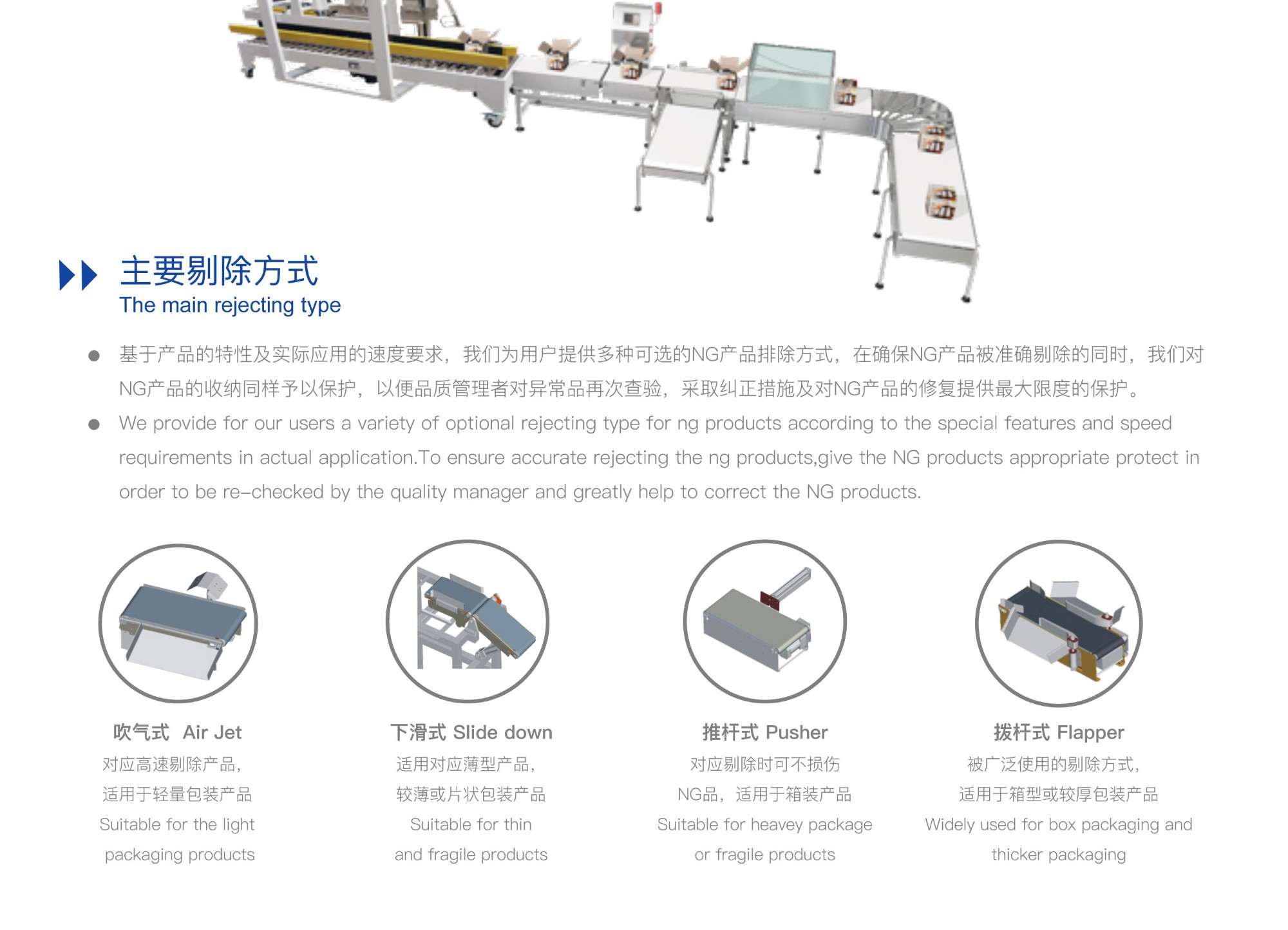 主要剔除方式
The main rejecting type

● 基于产品的特性及实际应用的速度要求，我们为用户提供多种可选的NG产品排除方式，在确保NG产品被准确剔除的同时，我们对NG产品的收纳同样予以保护，以便品质管理者对异常品再次查验，采取纠正措施及对NG产品的修复提供最大限度的保护。

● We provide for our users a variety of optional rejecting type for ng products according to the special features and speed requirements in actual application.To ensure accurate rejecting the ng products,give the NG products appropriate protect in order to be re-checked by the quality manager and greatly help to correct the NG products.

吹气式 Air Jet
对应高速剔除产品，
适用于轻量包装产品
Suitable for the light packaging products

下滑式 Slide down
适用对应薄型产品，
较薄或片状包装产品
Suitable for thin and fragile products

推杆式 Pusher
对应剔除时可不损伤
NG品，适用于箱装产品
Suitable for heavey package or fragile products

拨杆式 Flapper
被广泛使用的剔除方式，
适用于箱型或较厚包装产品
Widely used for box packaging and thicker packaging